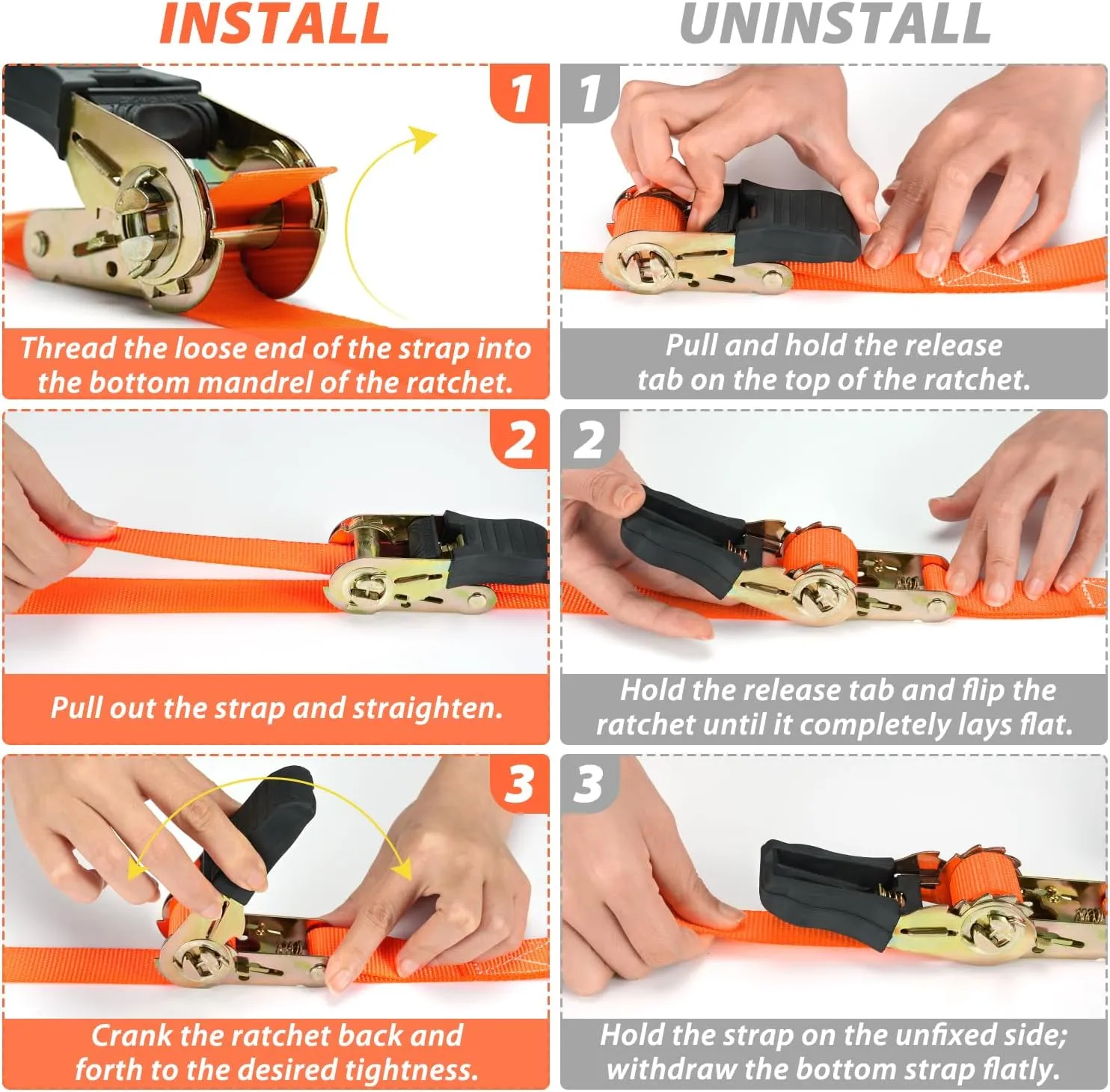 INSTALL

1

Thread the loose end of the strap into the bottom mandrel of the ratchet.

2

Pull out the strap and straighten.

3

Crank the ratchet back and forth to the desired tightness.

UNINSTALL

1

Pull and hold the release tab on the top of the ratchet.

2

Hold the release tab and flip the ratchet until it completely lays flat.

3

Hold the strap on the unfixed side; withdraw the bottom strap flatly.