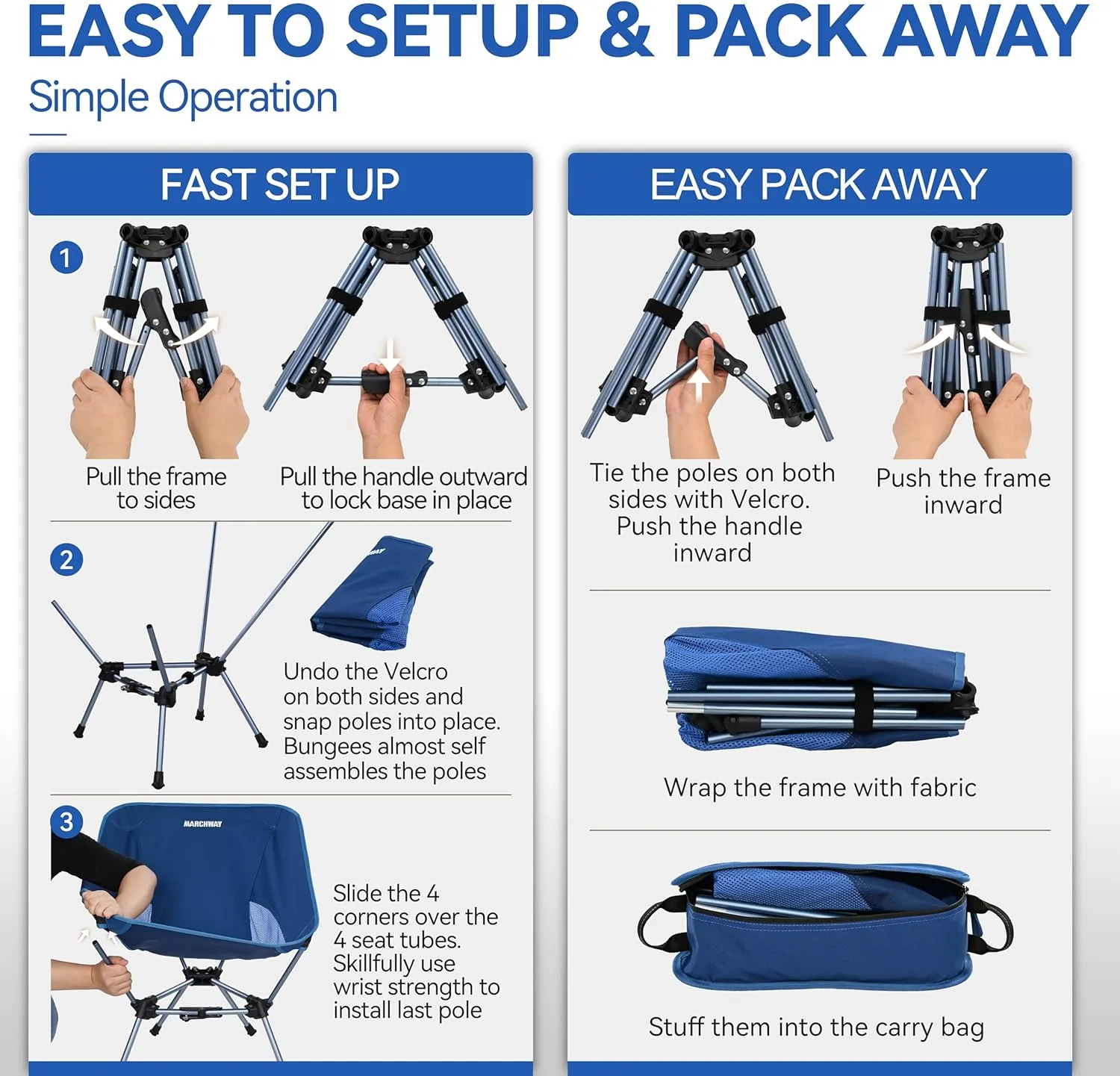 EASY TO SETUP & PACK AWAY

Simple Operation

FAST SET UP

1

Pull the frame to sides

Pull the handle outward to lock base in place

2

Undo the Velcro on both sides and snap poles into place. Bungees almost self assembles the poles

3

MARCHWAY

Slide the 4 corners over the 4 seat tubes. Skillfully use wrist strength to install last pole

EASY PACK AWAY

Tie the poles on both sides with Velcro. Push the handle inward

Push the frame inward

Wrap the frame with fabric

Stuff them into the carry bag