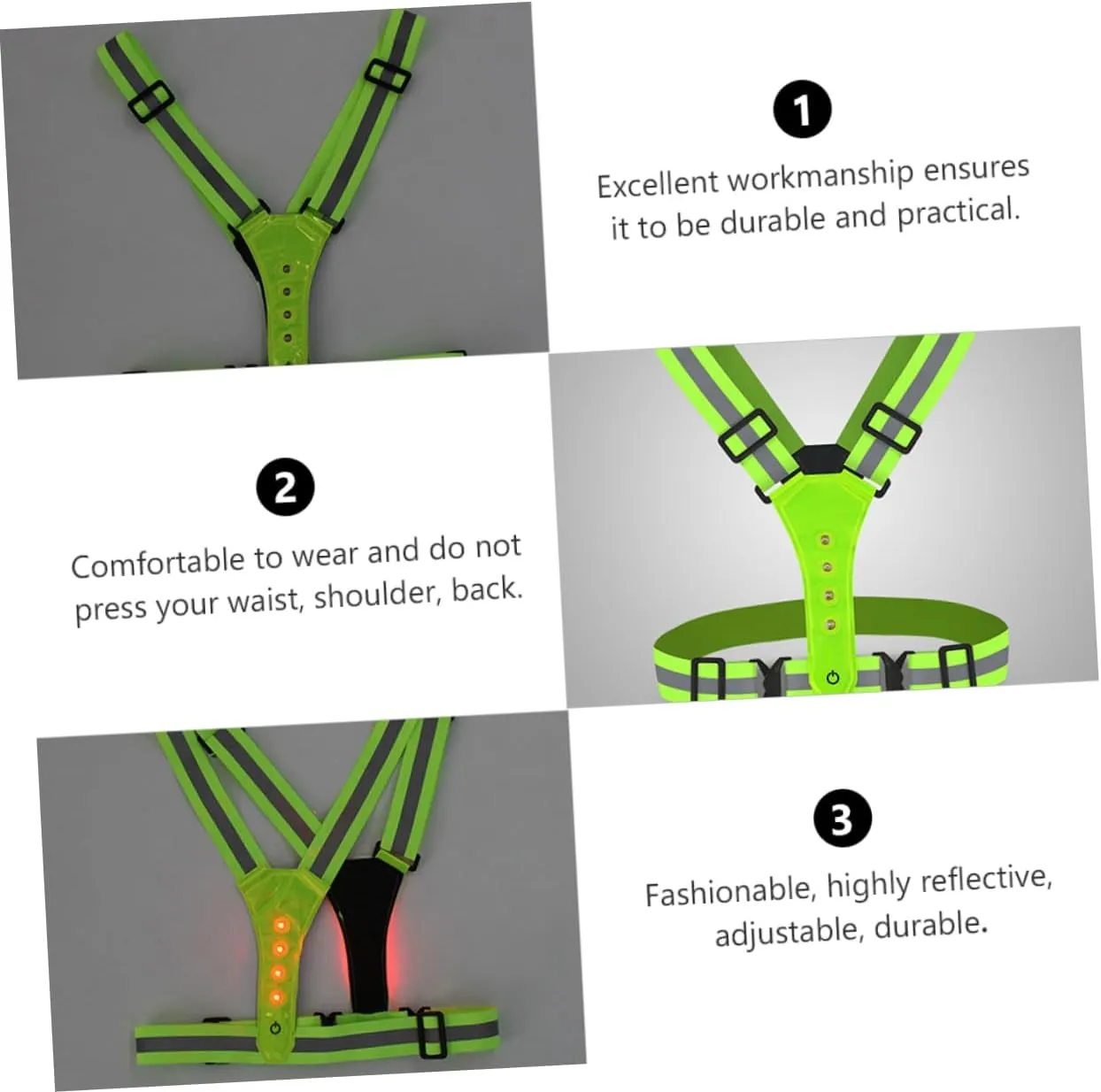 1

Excellent workmanship ensures it to be durable and practical.

2

Comfortable to wear and do not press your waist, shoulder, back.

3

Fashionable, highly reflective, adjustable, durable.